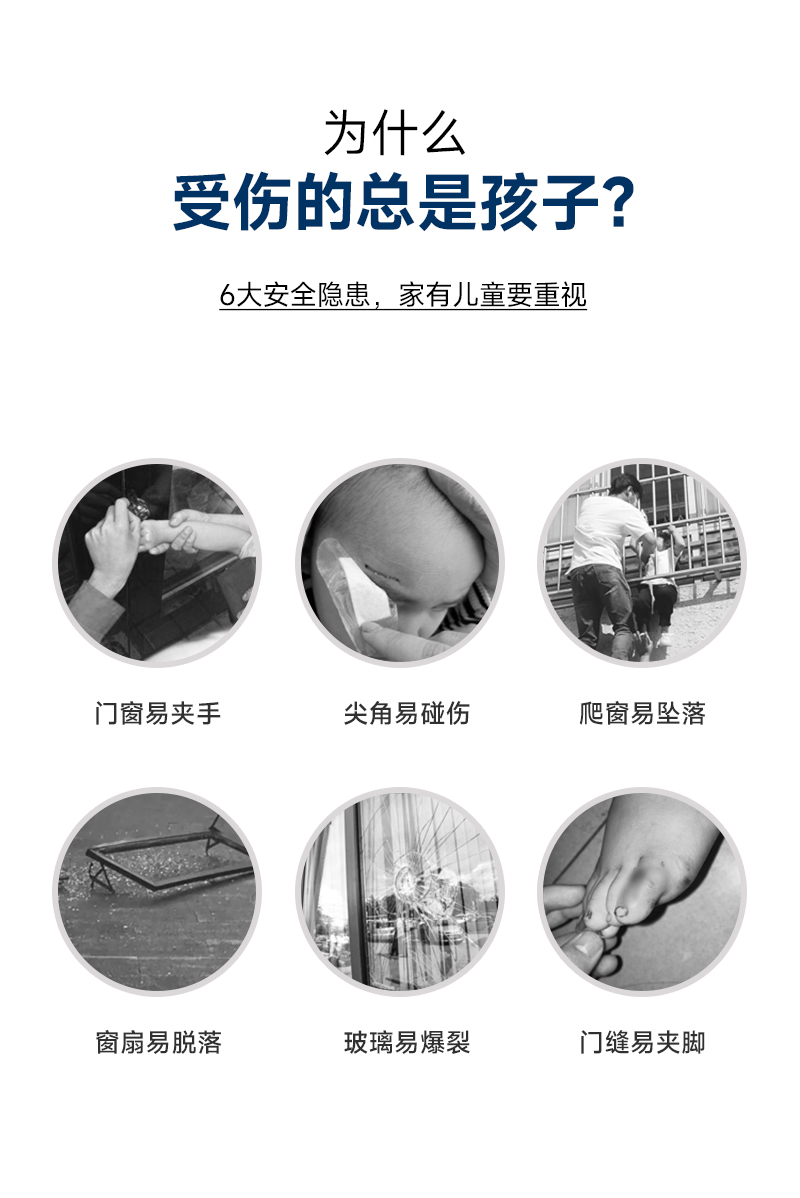 为什么
受伤的总是孩子?

6大安全隐患，家有儿童要重视

门窗易夹手

尖角易碰伤

爬窗易坠落

窗扇易脱落

玻璃易爆裂

门缝易夹脚