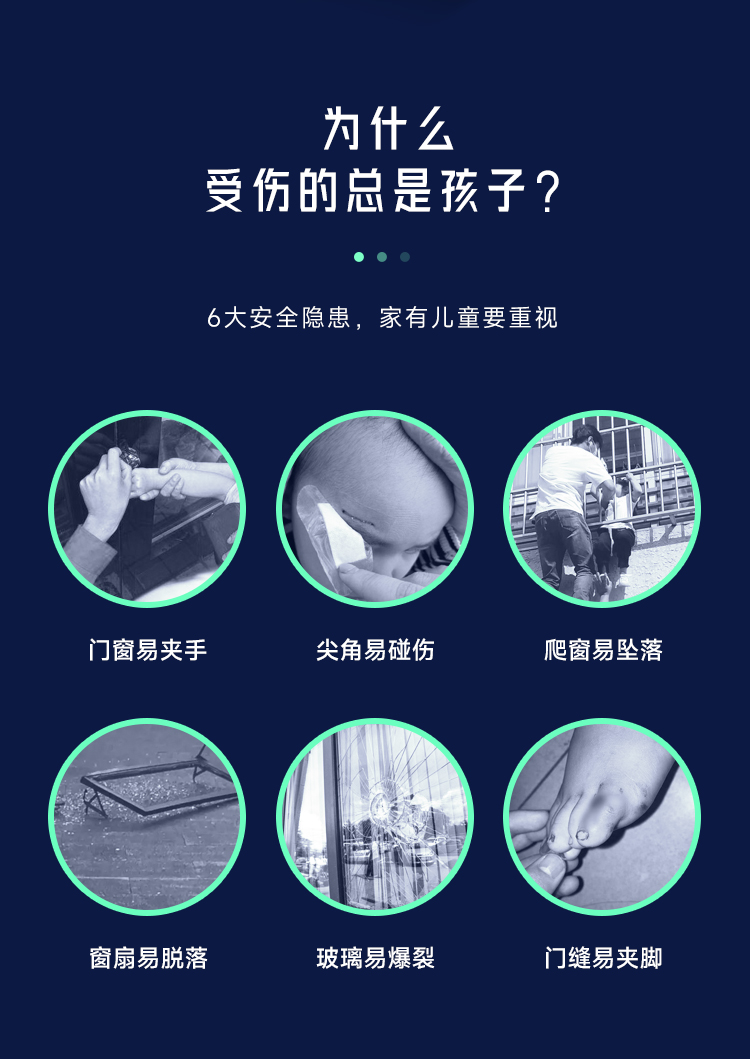 为什么
受伤的总是孩子？

6大安全隐患，家有儿童要重视

门窗易夹手

尖角易碰伤

爬窗易坠落

窗扇易脱落

玻璃易爆裂

门缝易夹脚