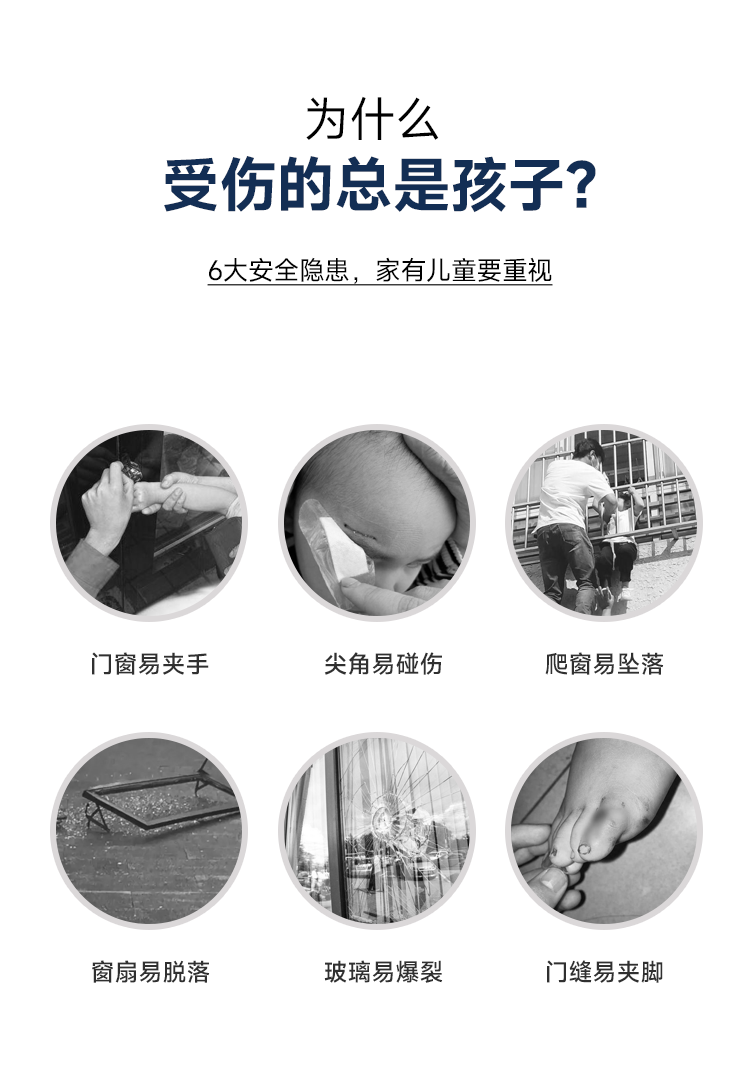 为什么
受伤的总是孩子?

6大安全隐患，家有儿童要重视

门窗易夹手

尖角易碰伤

爬窗易坠落

窗扇易脱落

玻璃易爆裂

门缝易夹脚